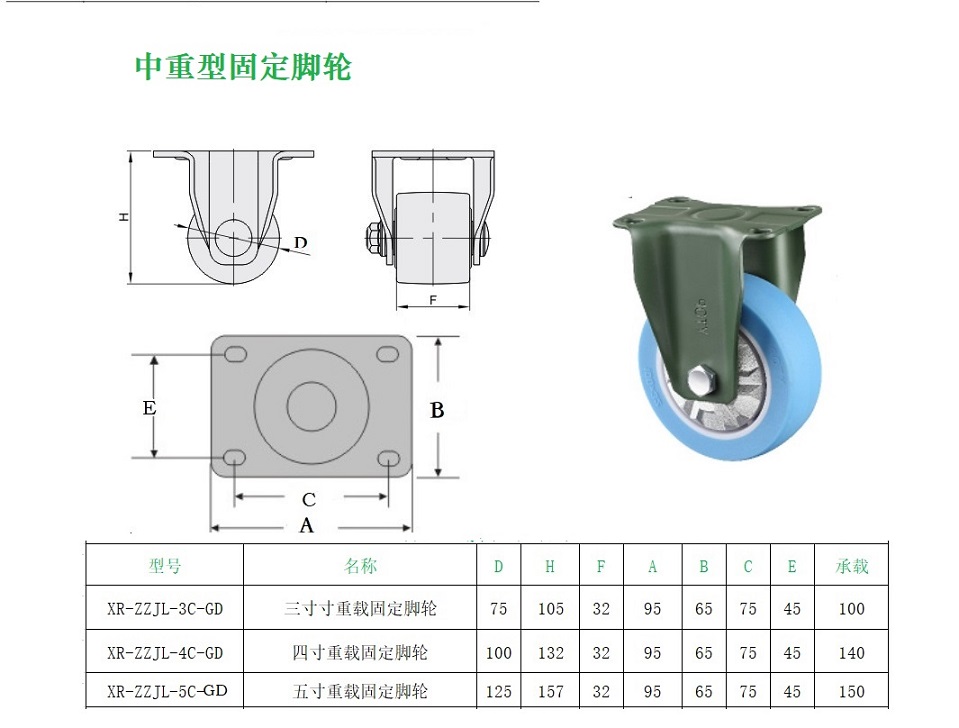 中重型固定脚轮

H

D

F

E

B

C

A

| 型号 | 名称 | D | H | F | A | B | C | E | 承载 |
|---|---|---|---|---|---|---|---|---|---|
| XR-ZZJL-3C-GD | 三寸寸重载固定脚轮 | 75 | 105 | 32 | 95 | 65 | 75 | 45 | 100 |
| XR-ZZJL-4C-GD | 四寸重载固定脚轮 | 100 | 132 | 32 | 95 | 65 | 75 | 45 | 140 |
| XR-ZZJL-5C-GD | 五寸重载固定脚轮 | 125 | 157 | 32 | 95 | 65 | 75 | 45 | 150 |