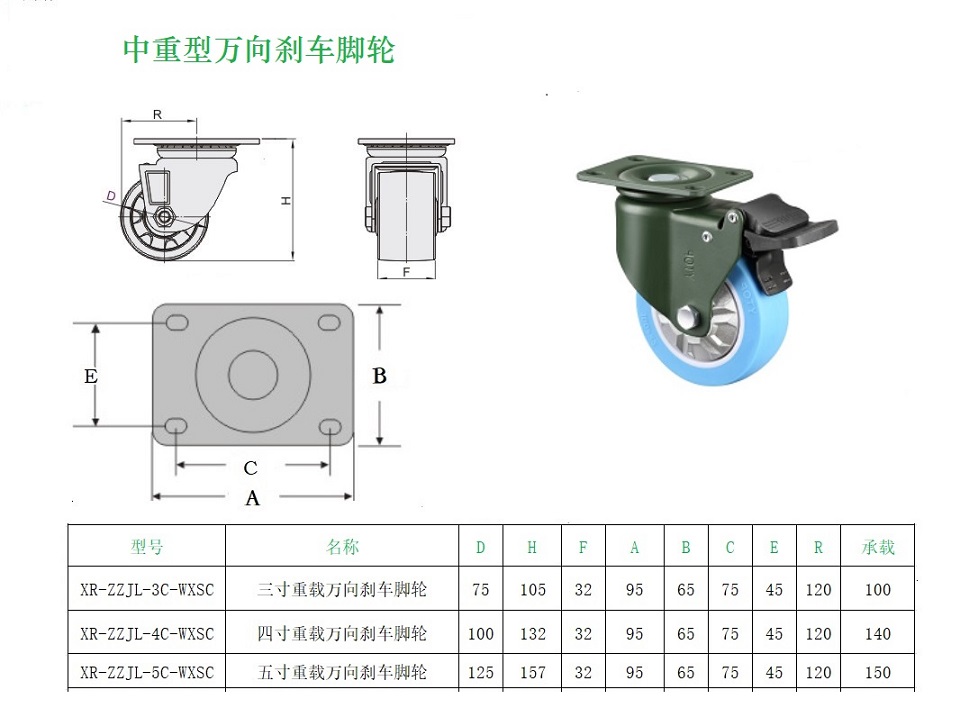 中重型万向刹车脚轮

R

D

H

F

E

B

C

A

| 型号 | 名称 | D | H | F | A | B | C | E | R | 承载 |
|---|---|---|---|---|---|---|---|---|---|---|
| XR-ZZJL-3C-WXSC | 三寸重载万向刹车脚轮 | 75 | 105 | 32 | 95 | 65 | 75 | 45 | 120 | 100 |
| XR-ZZJL-4C-WXSC | 四寸重载万向刹车脚轮 | 100 | 132 | 32 | 95 | 65 | 75 | 45 | 120 | 140 |
| XR-ZZJL-5C-WXSC | 五寸重载万向刹车脚轮 | 125 | 157 | 32 | 95 | 65 | 75 | 45 | 120 | 150 |